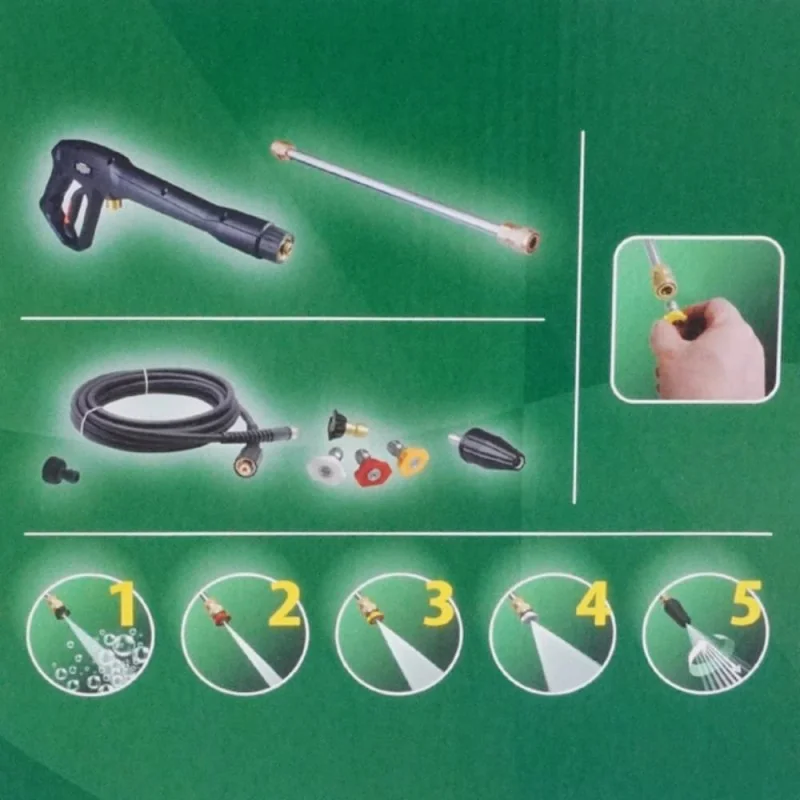 1

2

3

4

5